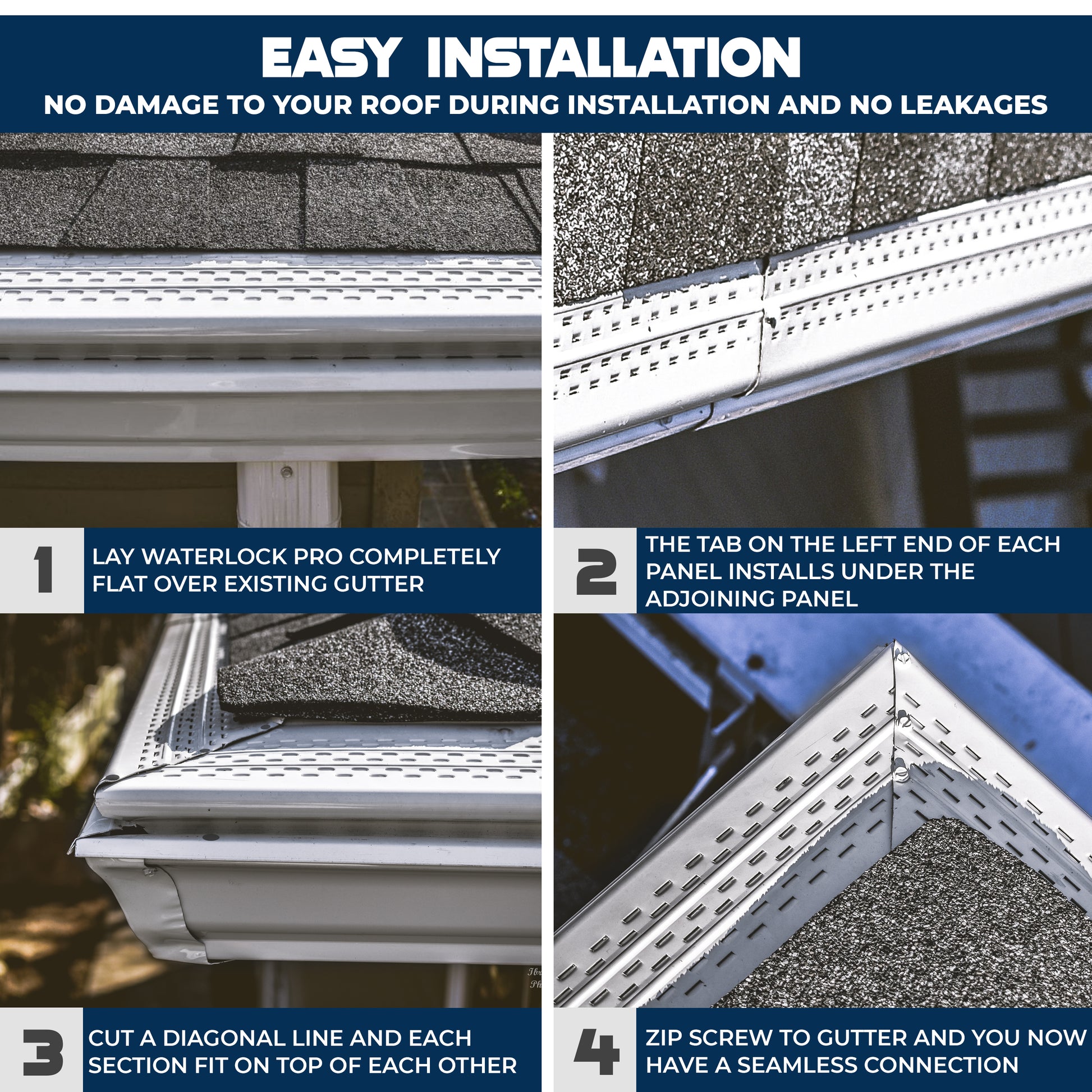 EASY INSTALLATION
NO DAMAGE TO YOUR ROOF DURING INSTALLATION AND NO LEAKAGES

1
LAY WATERLOCK PRO COMPLETELY FLAT OVER EXISTING GUTTER

2
THE TAB ON THE LEFT END OF EACH PANEL INSTALLS UNDER THE ADJOINING PANEL

3
CUT A DIAGONAL LINE AND EACH SECTION FIT ON TOP OF EACH OTHER

4
ZIP SCREW TO GUTTER AND YOU NOW HAVE A SEAMLESS CONNECTION